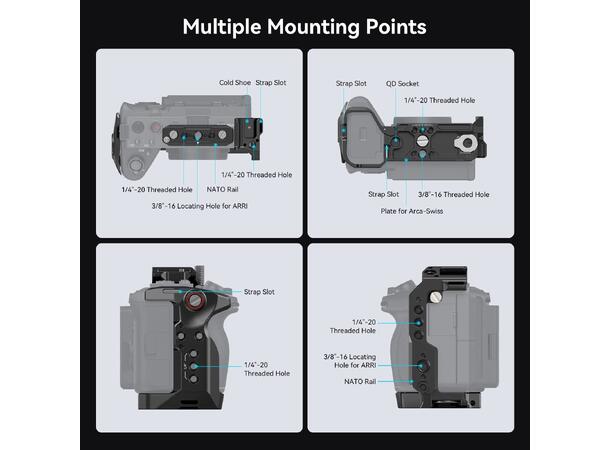 Multiple Mounting Points

Cold Shoe
Strap Slot
1/4"-20 Threaded Hole
1/4"-20 Threaded Hole
NATO Rail
3/8"-16 Locating Hole for ARRI

Strap Slot
QD Socket
1/4"-20 Threaded Hole
Strap Slot
3/8"-16 Threaded Hole
Plate for Arca-Swiss

Strap Slot
1/4"-20 Threaded Hole

1/4"-20 Threaded Hole
3/8"-16 Locating Hole for ARRI
NATO Rail